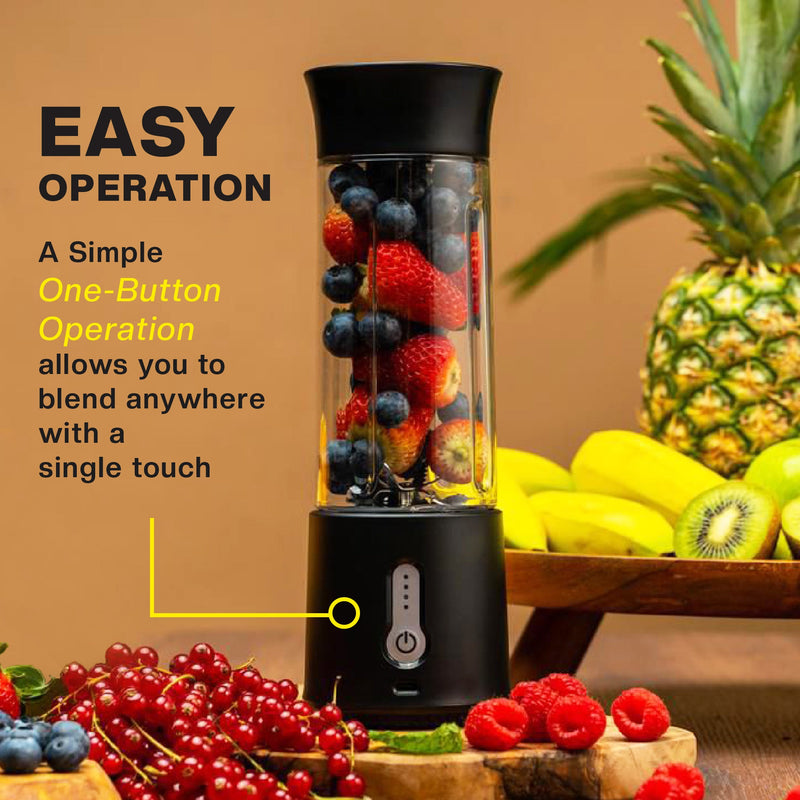 EASY
OPERATION

A Simple One-Button Operation allows you to blend anywhere with a single touch