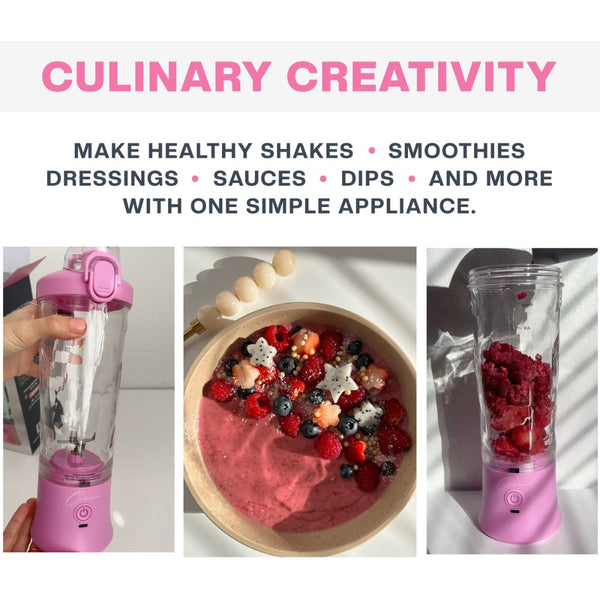 CULINARY CREATIVITY

MAKE HEALTHY SHAKES • SMOOTHIES DRESSINGS • SAUCES • DIPS • AND MORE WITH ONE SIMPLE APPLIANCE.